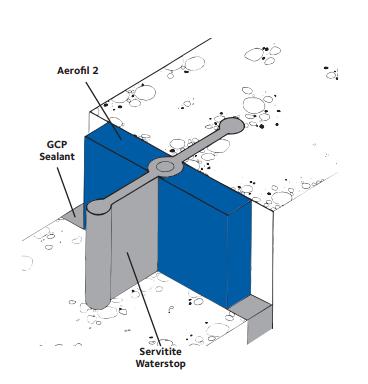 Aerofil 2

GCP
Sealant

Servitite
Waterstop