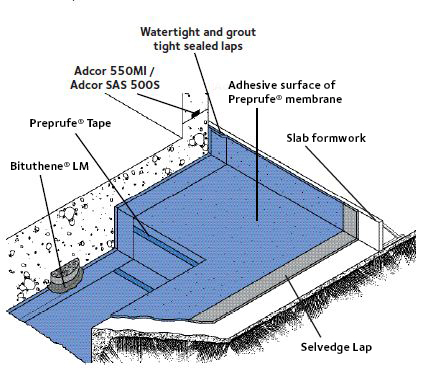 Watertight and grout tight sealed laps

Adcor 550MI / Adcor SAS 500S

Adhesive surface of Preprufe® membrane

Preprufe® Tape

Slab formwork

Bituthene® LM

Selvedge Lap