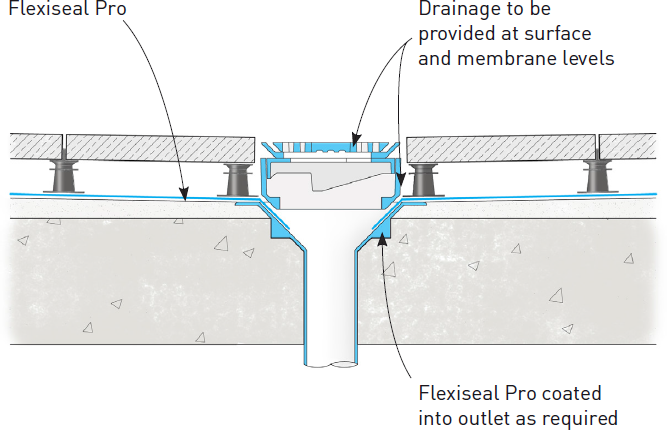 Flexiseal Pro

Drainage to be provided at surface and membrane levels

Flexiseal Pro coated into outlet as required